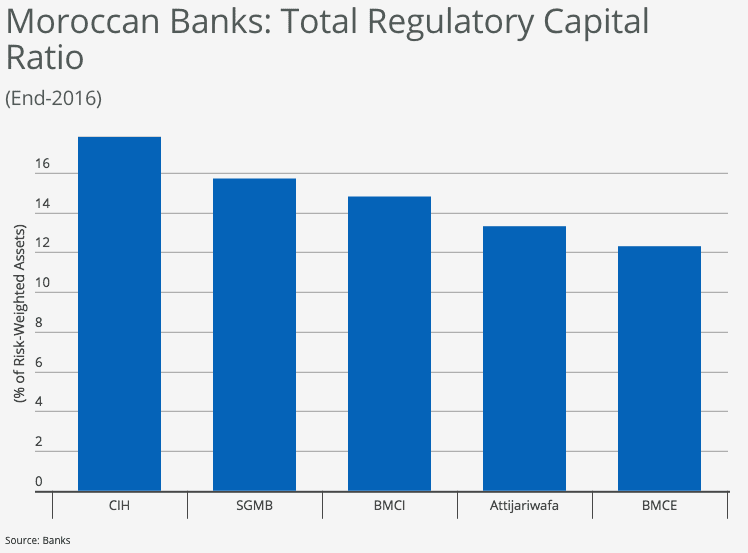 Moroccan Banks: Total Regulatory Capital Ratio

(End-2016)

(% of Risk-Weighted Assets)

16
14
12
10
8
6
4
2
0

CIH
SGMB
BMCI
Attijariwafa
BMCE

Source: Banks