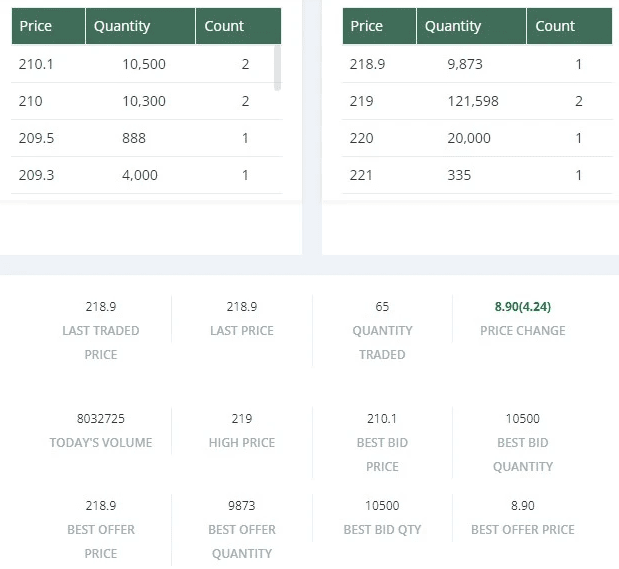 | Price | Quantity | Count |
|---|---|---|
| 210.1 | 10,500 | 2 |
| 210 | 10,300 | 2 |
| 209.5 | 888 | 1 |
| 209.3 | 4,000 | 1 |

| Price | Quantity | Count |
|---|---|---|
| 218.9 | 9,873 | 1 |
| 219 | 121,598 | 2 |
| 220 | 20,000 | 1 |
| 221 | 335 | 1 |

218.9
LAST TRADED PRICE

218.9
LAST PRICE

65
QUANTITY TRADED

8.90(4.24)
PRICE CHANGE

8032725
TODAY'S VOLUME

219
HIGH PRICE

210.1
BEST BID PRICE

10500
BEST BID QUANTITY

218.9
BEST OFFER PRICE

9873
BEST OFFER QUANTITY

10500
BEST BID QTY

8.90
BEST OFFER PRICE