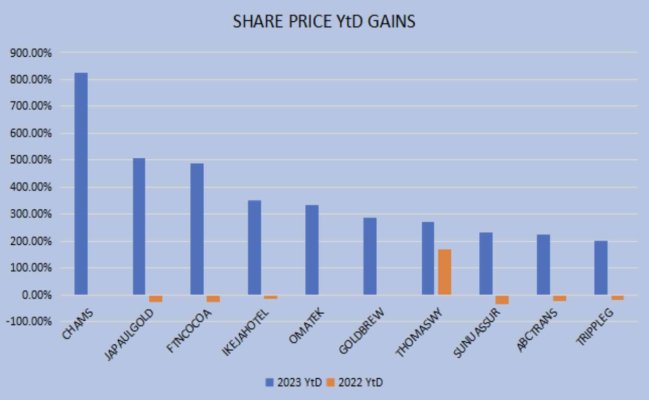 SHARE PRICE YtD GAINS

900.00%
800.00%
700.00%
600.00%
500.00%
400.00%
300.00%
200.00%
100.00%
0.00%
-100.00%

CHAMS
JAPAULGOLD
FTNCOCOA
IKEJAHOTEL
OMATEK
GOLDBREW
THOMASWY
SUNUASSUR
ABCTRANS
TRIPPLEG

2023 YtD
2022 YtD