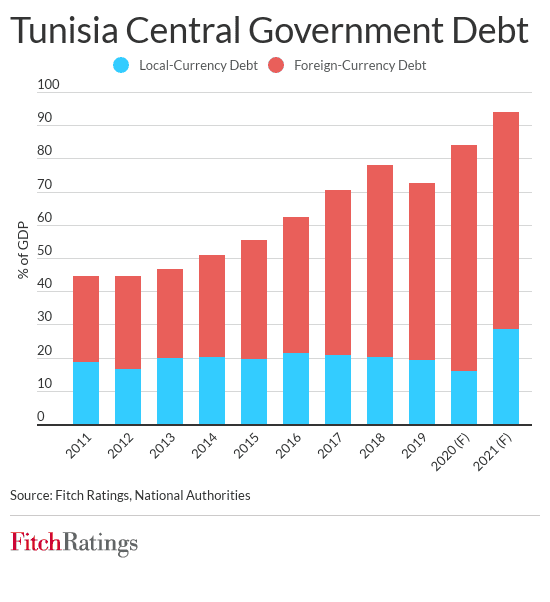 Tunisia Central Government Debt

Local-Currency Debt
Foreign-Currency Debt

% of GDP

100
90
80
70
60
50
40
30
20
10
0

2011
2012
2013
2014
2015
2016
2017
2018
2019
2020 (F)
2021 (F)

Source: Fitch Ratings, National Authorities

FitchRatings